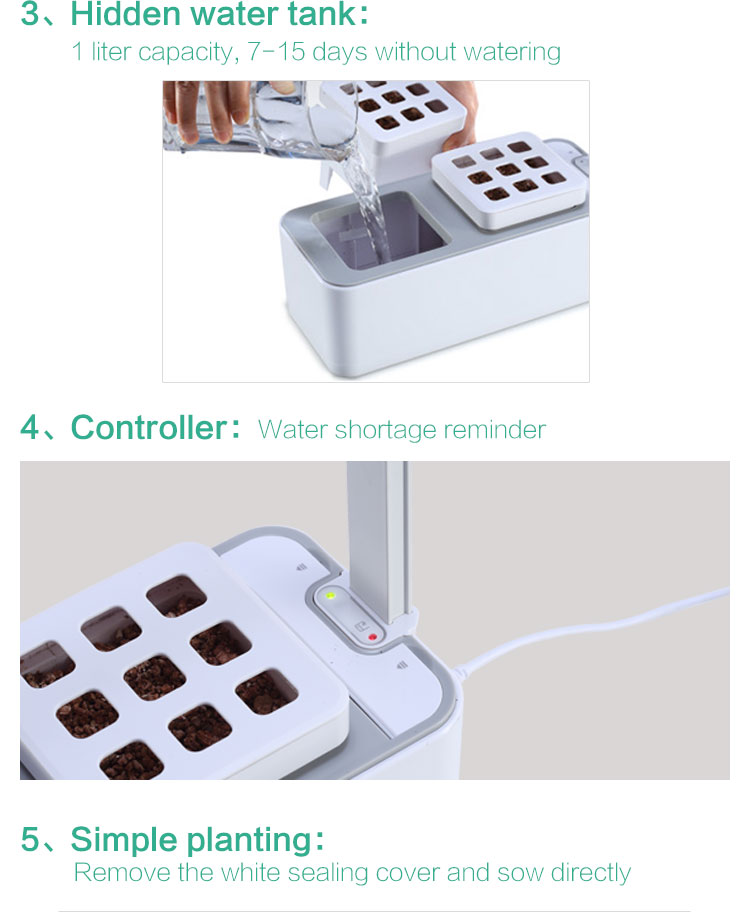 3、Hidden water tank:
1 liter capacity, 7-15 days without watering

4、Controller: Water shortage reminder

5、Simple planting:
Remove the white sealing cover and sow directly